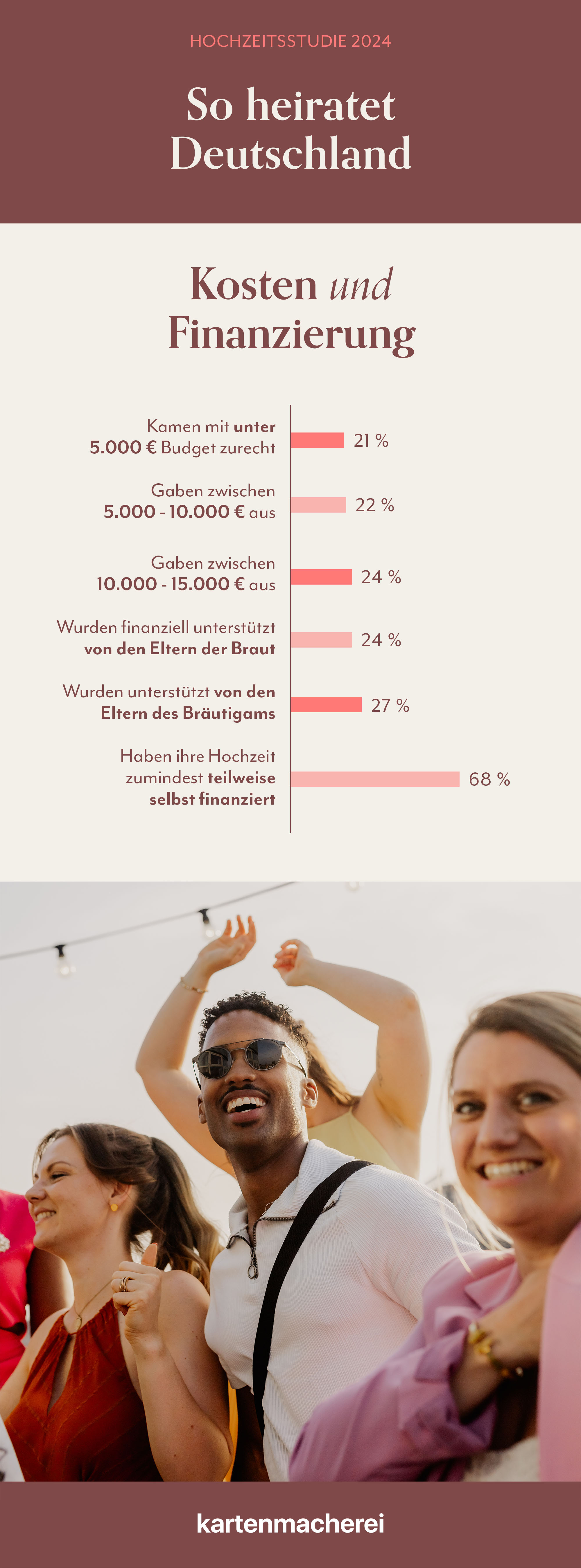 HOCHZEITSSTUDIE 2024

So heiratet Deutschland

Kosten und Finanzierung

Kamen mit unter 5.000 € Budget zurecht 21 %

Gaben zwischen 5.000 - 10.000 € aus 22 %

Gaben zwischen 10.000 - 15.000 € aus 24 %

Wurden finanziell unterstützt von den Eltern der Braut 24 %

Wurden unterstützt von den Eltern des Bräutigams 27 %

Haben ihre Hochzeit zumindest teilweise selbst finanziert 68 %

kartenmacherei