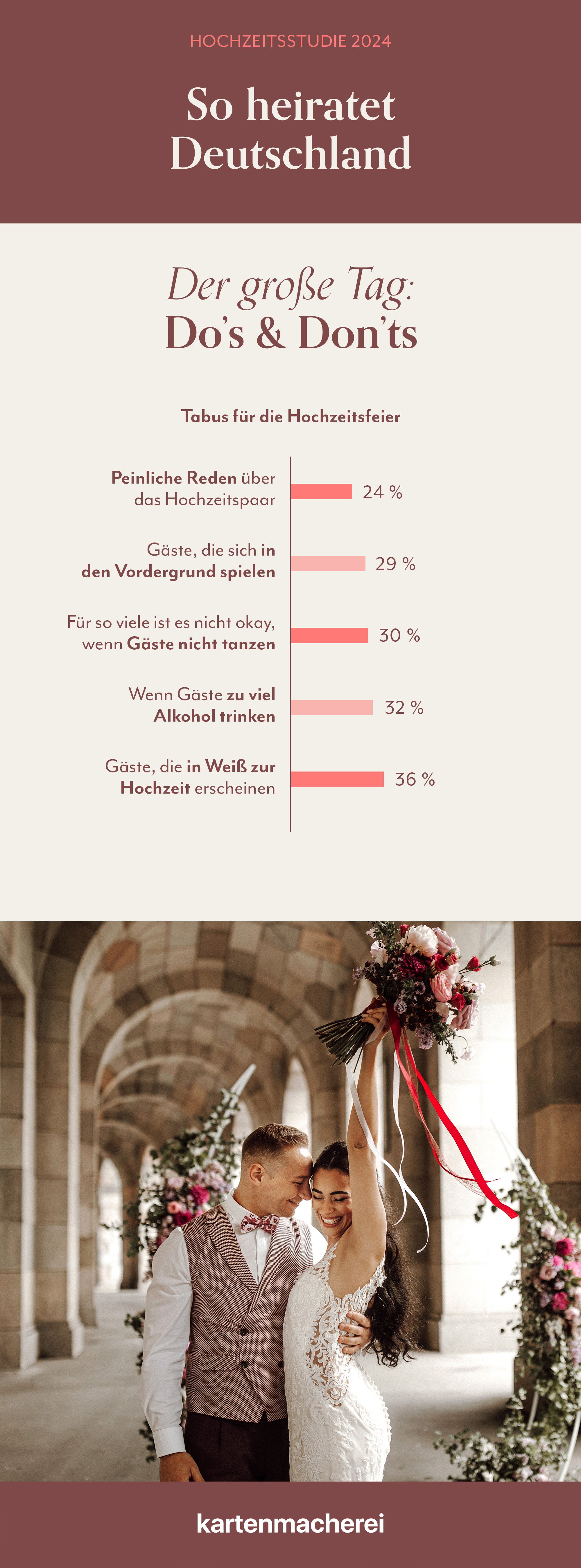 HOCHZEITSSTUDIE 2024

So heiratet Deutschland

Der große Tag:
Do's & Don'ts

Tabus für die Hochzeitsfeier

Peinliche Reden über das Hochzeitspaar 24 %

Gäste, die sich in den Vordergrund spielen 29 %

Für so viele ist es nicht okay, wenn Gäste nicht tanzen 30 %

Wenn Gäste zu viel Alkohol trinken 32 %

Gäste, die in Weiß zur Hochzeit erscheinen 36 %

kartenmacherei